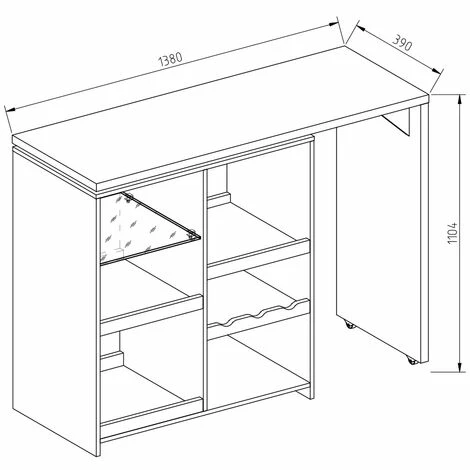 1380

390

1104